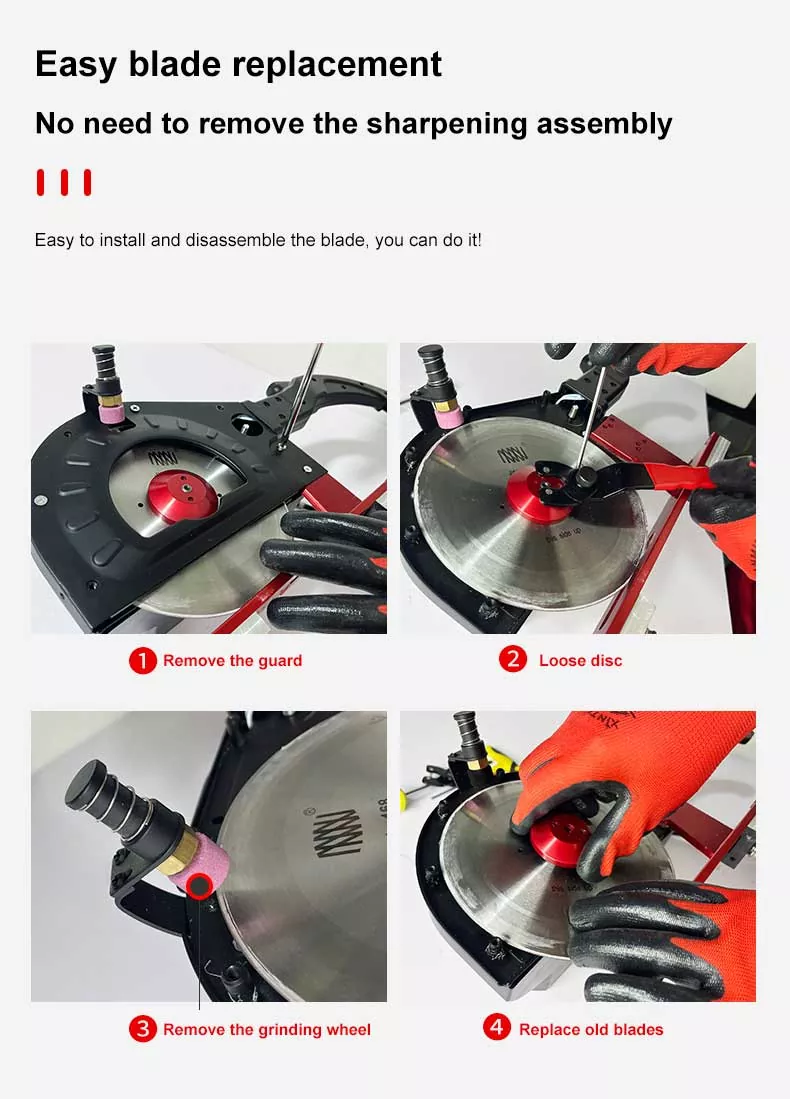 Easy blade replacement

No need to remove the sharpening assembly

Easy to install and disassemble the blade, you can do it!

1 Remove the guard

2 Loose disc

3 Remove the grinding wheel

4 Replace old blades